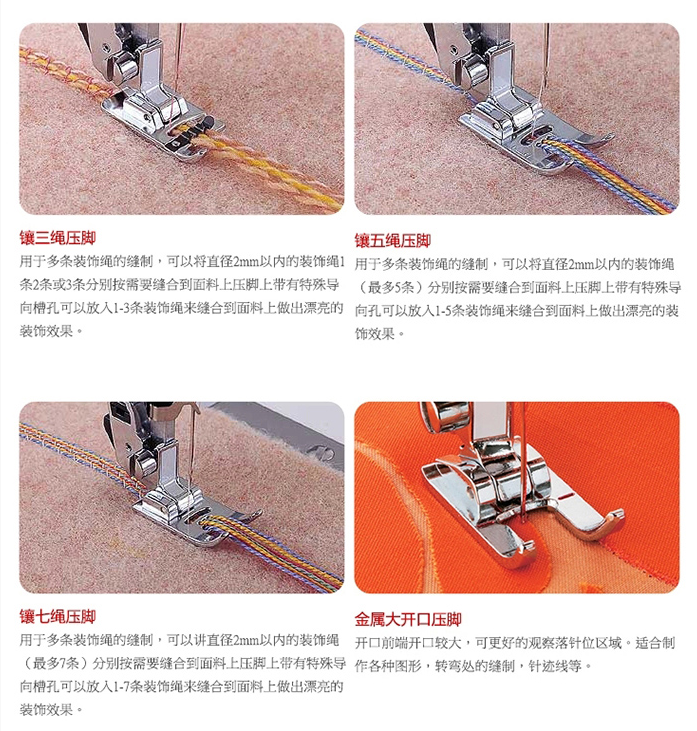 镶三绳压脚
用于多条装饰绳的缝制，可以将直径2mm以内的装饰绳1条2条或3条分别按需要缝合到面料上压脚上带有特殊导向槽孔可以放入1-3条装饰绳来缝合到面料上做出漂亮的装饰效果。

镶五绳压脚
用于多条装饰绳的缝制，可以将直径2mm以内的装饰绳（最多5条）分别按需要缝合到面料上压脚上带有特殊导向孔可以放入1-5条装饰绳来缝合到面料上做出漂亮的装饰效果。

镶七绳压脚
用于多条装饰绳的缝制，可以讲直径2mm以内的装饰绳（最多7条）分别按需要缝合到面料上压脚上带有特殊导向槽孔可以放入1-7条装饰绳来缝合到面料上做出漂亮的装饰效果。

金属大开口压脚
开口前端开口较大，可更好的观察落针位区域。适合制作各种图形，转弯处的缝制，针迹线等。