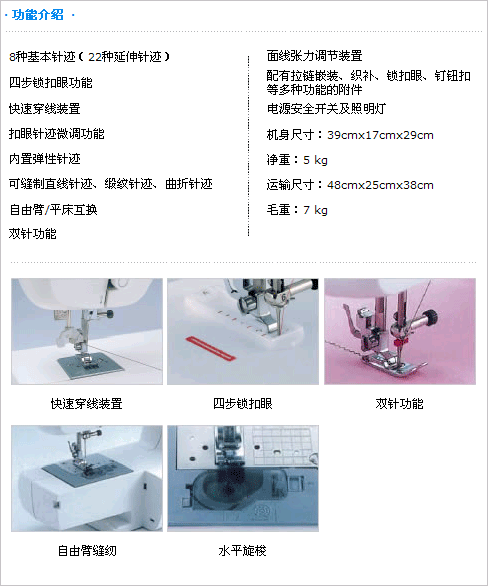 · 功能介绍 ·

8种基本针迹（22种延伸针迹）

四步锁扣眼功能

快速穿线装置

扣眼针迹微调功能

内置弹性针迹

可缝制直线针迹、缎纹针迹、曲折针迹

自由臂/平床互换

双针功能

面线张力调节装置

配有拉链嵌装、织补、锁扣眼、钉钮扣等多种功能的附件

电源安全开关及照明灯

机身尺寸：39cmx17cmx29cm

净重：5 kg

运输尺寸：48cmx25cmx38cm

毛重：7 kg

快速穿线装置

四步锁扣眼

双针功能

自由臂缝纫

水平旋梭